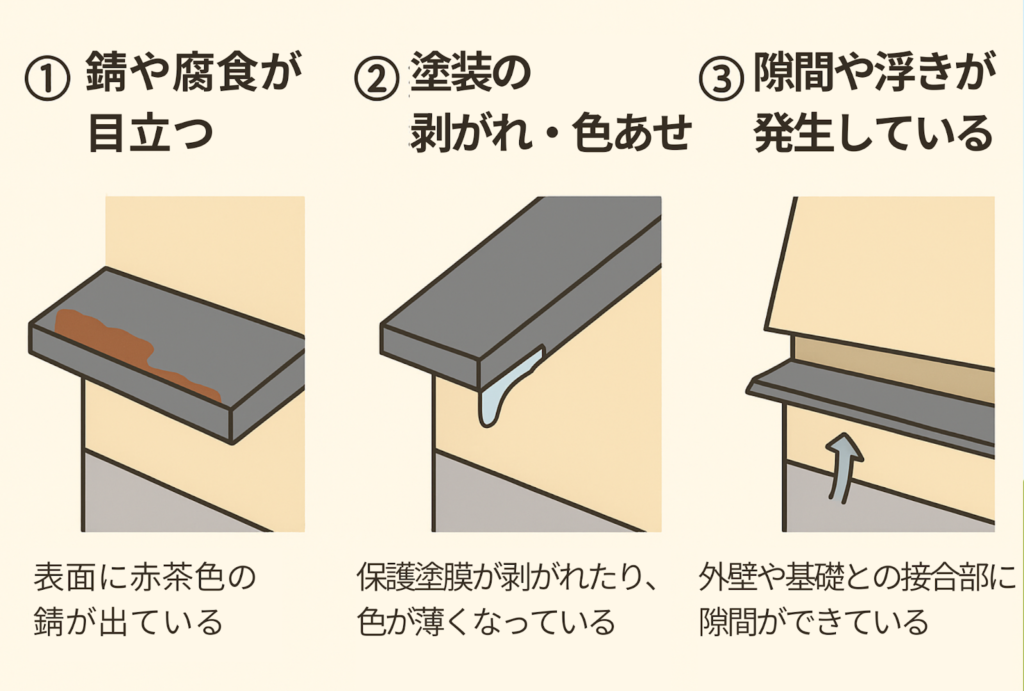 ① 錆や腐食が目立つ

表面に赤茶色の錆が出ている

② 塗装の剥がれ・色あせ

保護塗膜が剥がれたり、色が薄くなっている

③ 隙間や浮きが発生している

外壁や基礎との接合部に隙間ができている