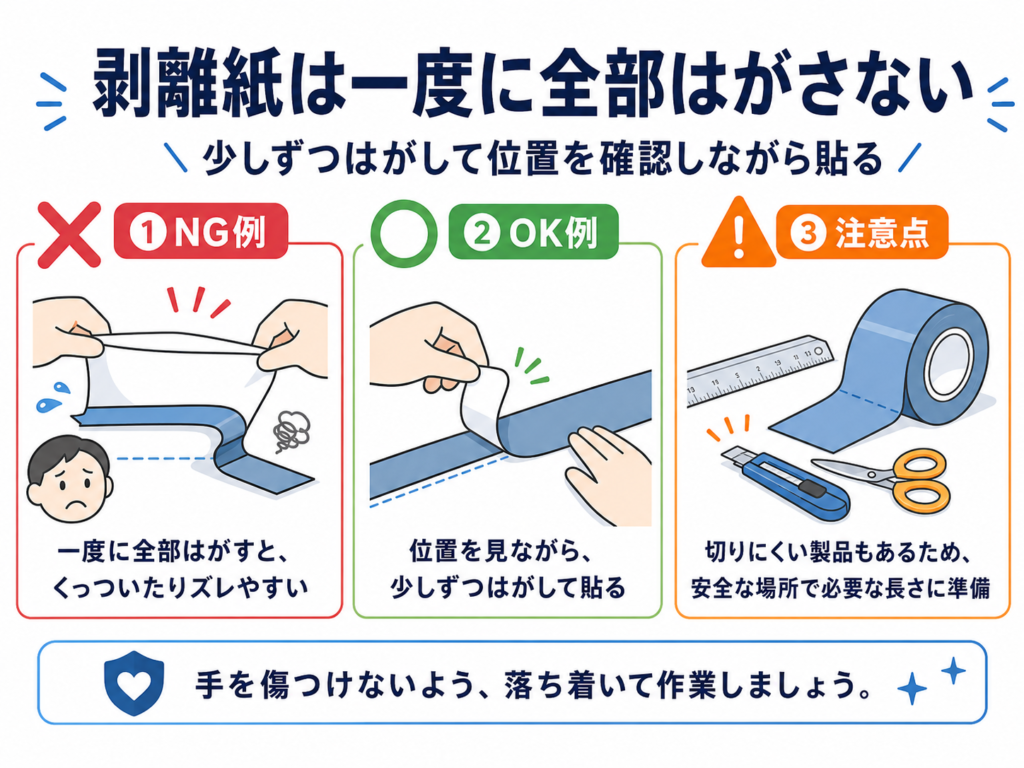 剥離紙は一度に全部はがさない

少しずつはがして位置を確認しながら貼る

① NG例

一度に全部はがすと、くっついたりズレやすい

② OK例

位置を見ながら、少しずつはがして貼る

③ 注意点

切りにくい製品もあるため、安全な場所で必要な長さに準備

手を傷つけないよう、落ち着いて作業しましょう。