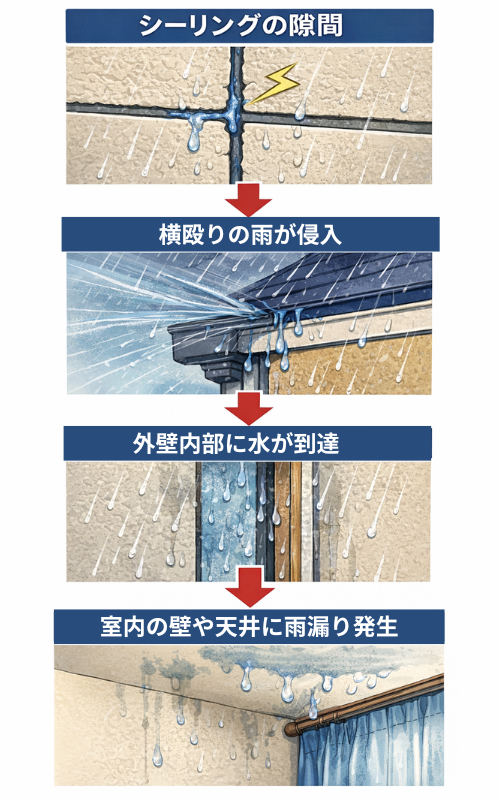 シーリングの隙間

横殴りの雨が侵入

外壁内部に水が到達

室内の壁や天井に雨漏り発生