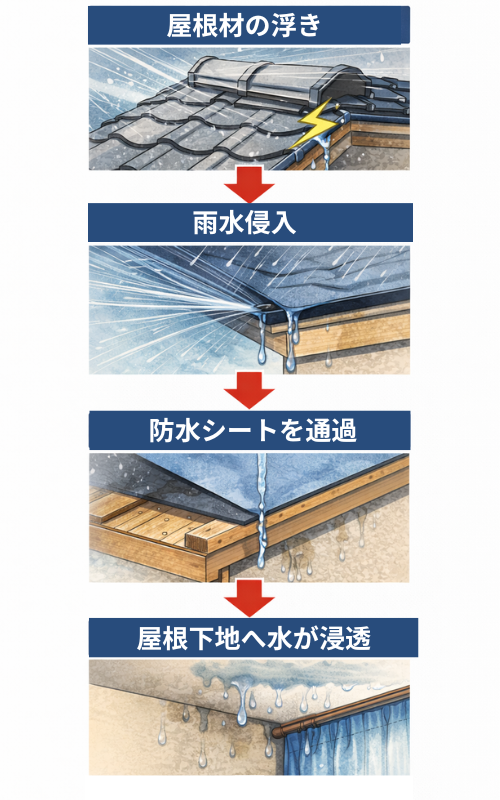 屋根材の浮き

雨水侵入

防水シートを通過

屋根下地へ水が浸透