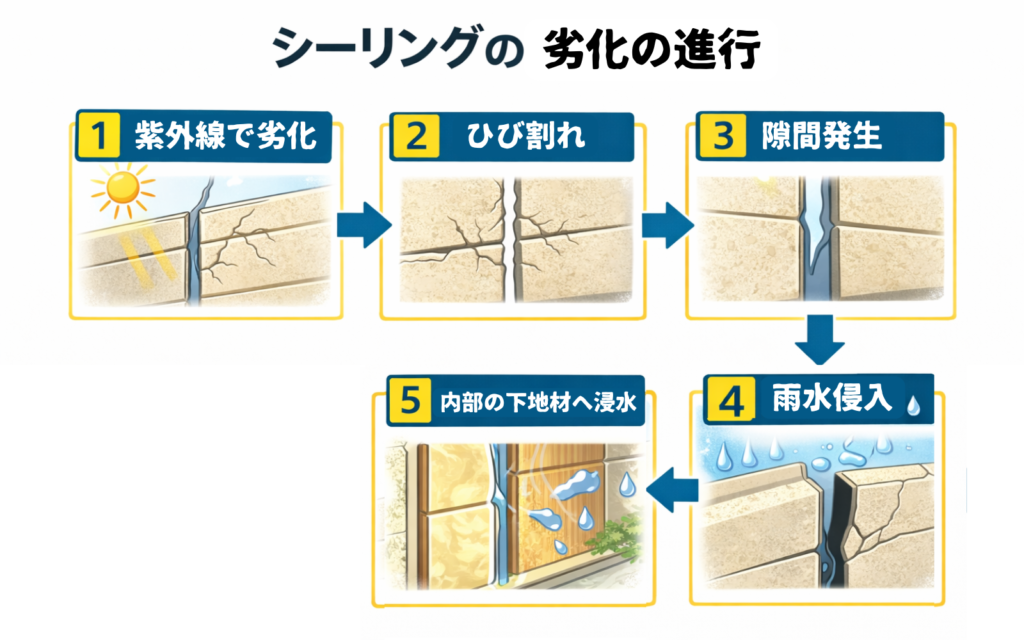 シーリングの 劣化の進行

1 紫外線で劣化

2 ひび割れ

3 隙間発生

4 雨水侵入

5 内部の下地材へ浸水