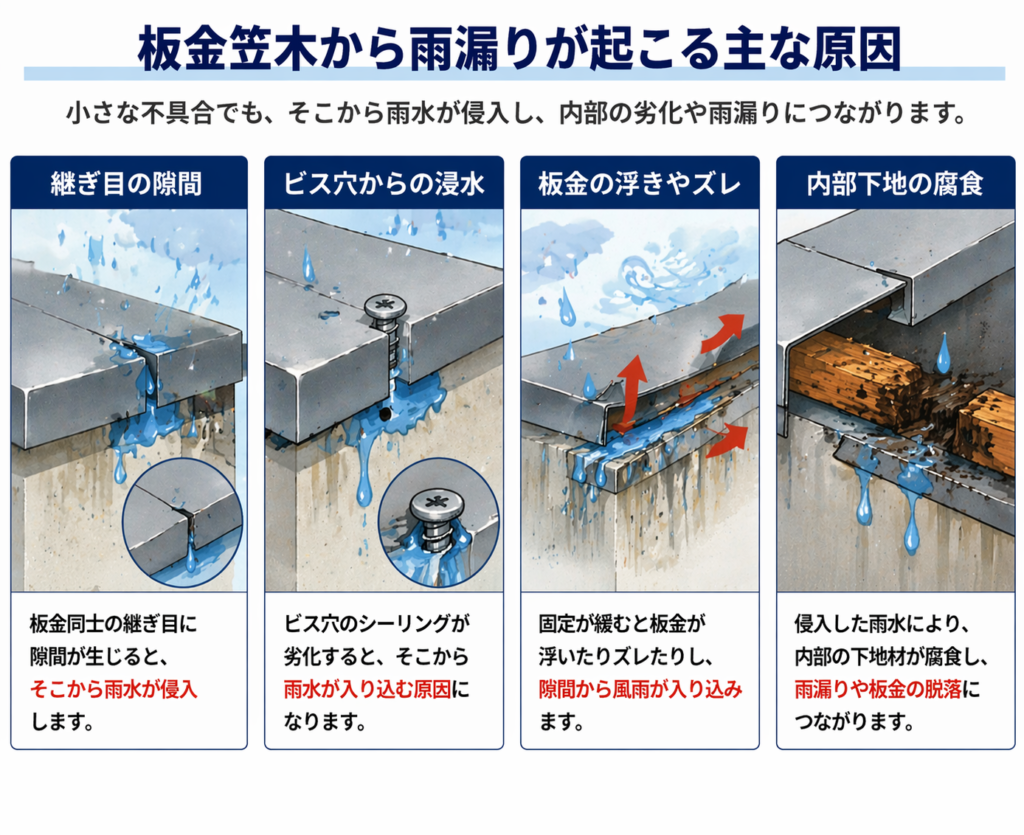 板金笠木から雨漏りが起こる主な原因

小さな不具合でも、そこから雨水が侵入し、内部の劣化や雨漏りにつながります。

継ぎ目の隙間

板金同士の継ぎ目に隙間が生じると、そこから雨水が侵入します。

ビス穴からの浸水

ビス穴のシーリングが劣化すると、そこから雨水が入り込む原因になります。

板金の浮きやズレ

固定が緩むと板金が浮いたりズレたりし、隙間から風雨が入り込みます。

内部下地の腐食

侵入した雨水により、内部の下地材が腐食し、雨漏りや板金の脱落につながります。