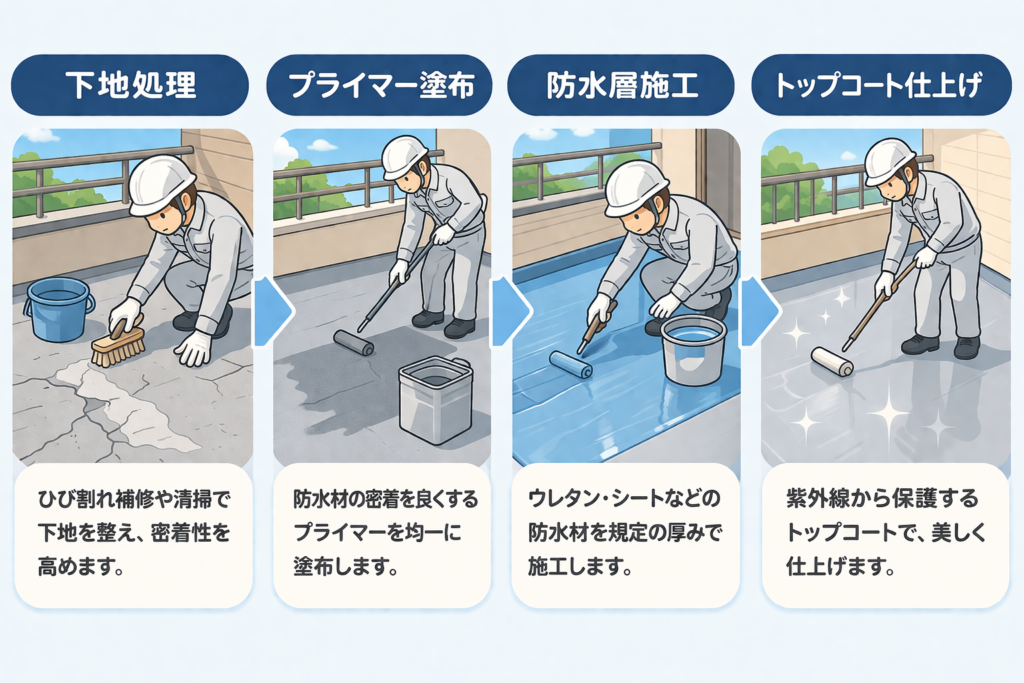 下地処理

ひび割れ補修や清掃で下地を整え、密着性を高めます。

プライマー塗布

防水材の密着を良くするプライマーを均一に塗布します。

防水層施工

ウレタン・シートなどの防水材を規定の厚みで施工します。

トップコート仕上げ

紫外線から保護するトップコートで、美しく仕上げます。